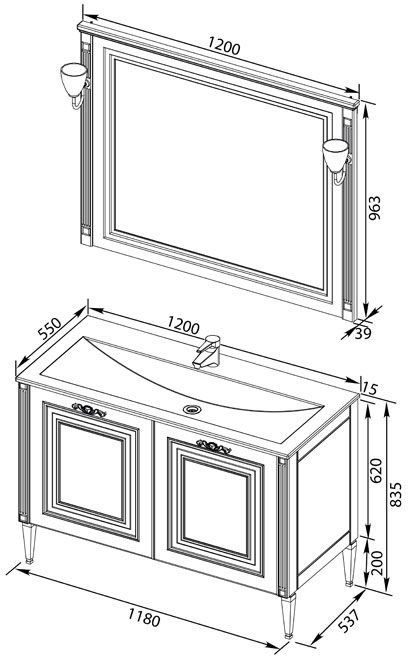 1200
963
39
550
1200
15
620
835
200
1180
537