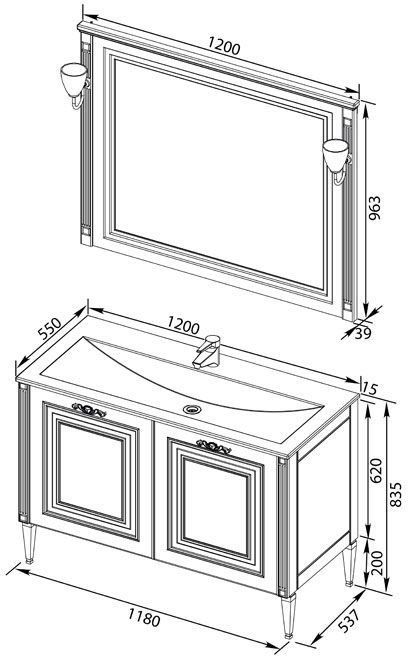 1200
963
39
550
1200
15
620
835
200
1180
537