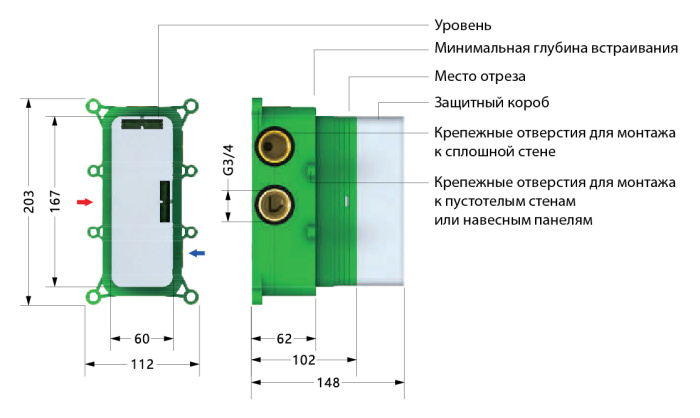 Уровень

Минимальная глубина встраивания

Место отреза

Защитный короб

Крепежные отверстия для монтажа к сплошной стене

Крепежные отверстия для монтажа к пустотелым стенам или навесным панелям

203

167

G3/4

60

112

62

102

148