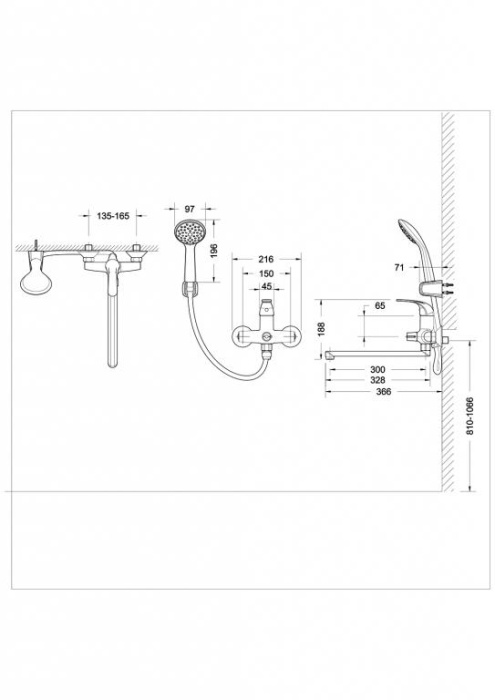 135-165
97
196
216
150
45
71
65
188
300
328
366
810-1066