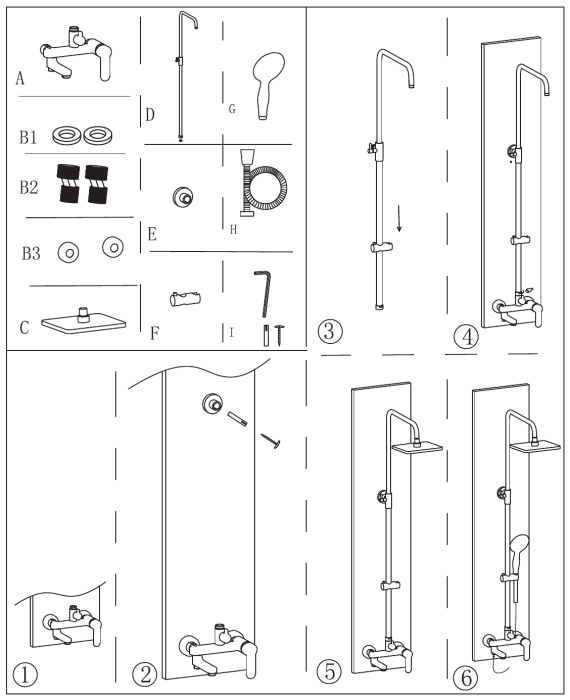 A

B1

B2

B3

C

D

E

F

G

H

I

③

④

①

②

⑤

⑥