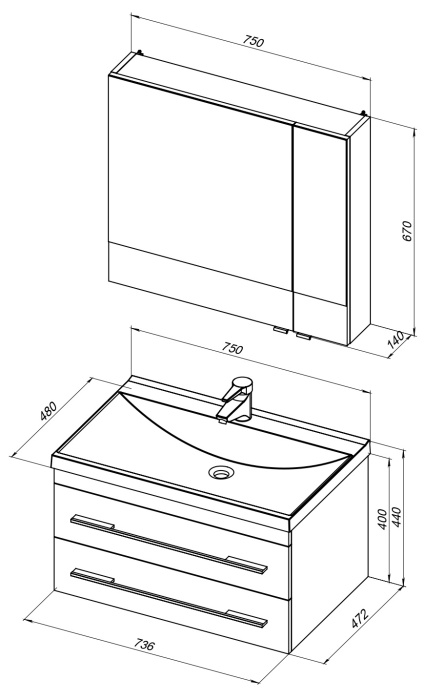 750
670
140
750
480
400
440
472
736