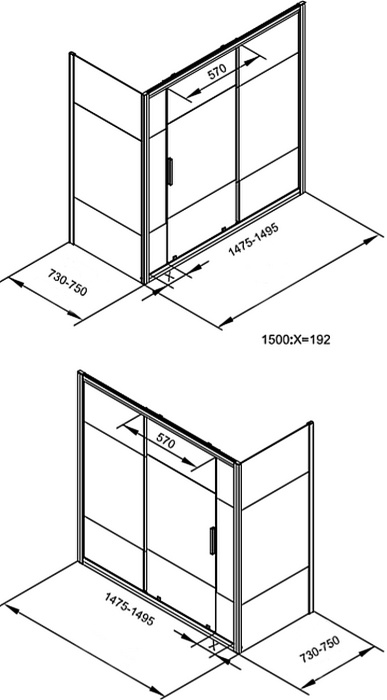 570
1475-1495
730-750
X
1500:X=192

570
1475-1495
X
730-750