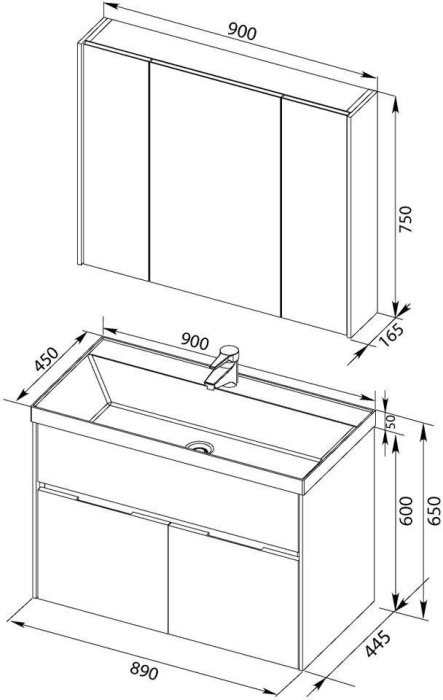 900
750
165
900
450
50
600
650
445
890