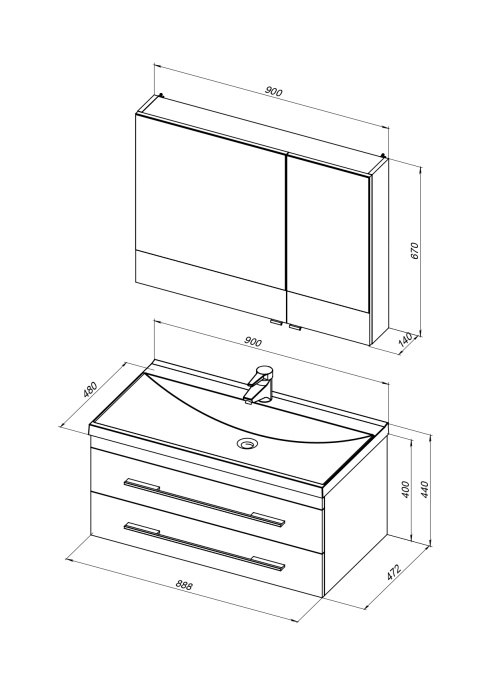 900
670
140
900
480
400
440
472
888