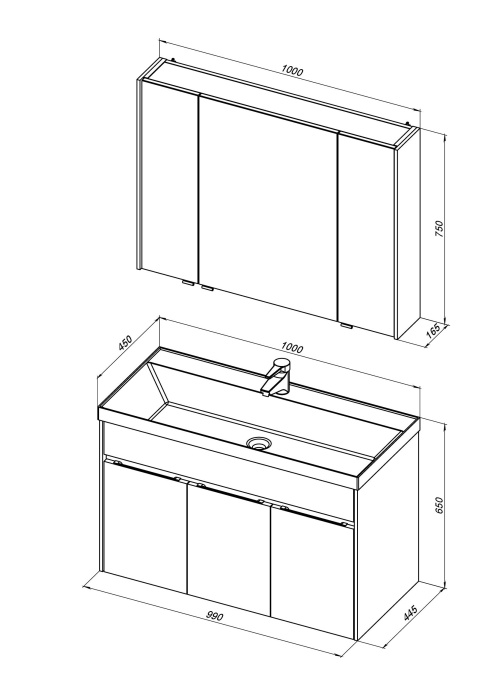 1000

750

165

450

1000

650

990

445