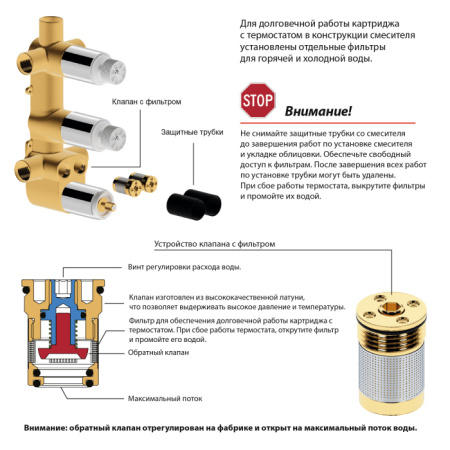 Для долговечной работы картриджа с термостатом в конструкции смесителя установлены отдельные фильтры для горячей и холодной воды.

Клапан с фильтром

Защитные трубки

STOP

Внимание!

Не снимайте защитные трубки со смесителя до завершения работ по установке смесителя и укладке облицовки. Обеспечьте свободный доступ к фильтрам. После завершения всех работ по установке трубки могут быть удалены. При сбое работы термостата, выкрутите фильтры и промойте их водой.

Устройство клапана с фильтром

Винт регулировки расхода воды.

Клапан изготовлен из высококачественной латуни, что позволяет выдерживать высокое давление и температуры.

Фильтр для обеспечения долговечной работы картриджа с термостатом. При сбое работы термостата, открутите фильтр и промойте его водой.

Обратный клапан

Максимальный поток

Внимание: обратный клапан отрегулирован на фабрике и открыт на максимальный поток воды.